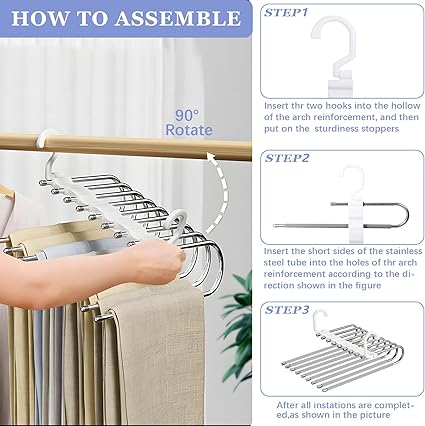 HOW TO ASSEMBLE

90° Rotate

STEP1

Insert thr two hooks into the hollow of the arch reinforcement, and then put on the sturdiness stoppers

STEP2

Insert the short sides of the stainless steel tube into the holes of thr arch reinforcement according to the direction shown in the figure

STEP3

After all instations are completed,as shown in the picture