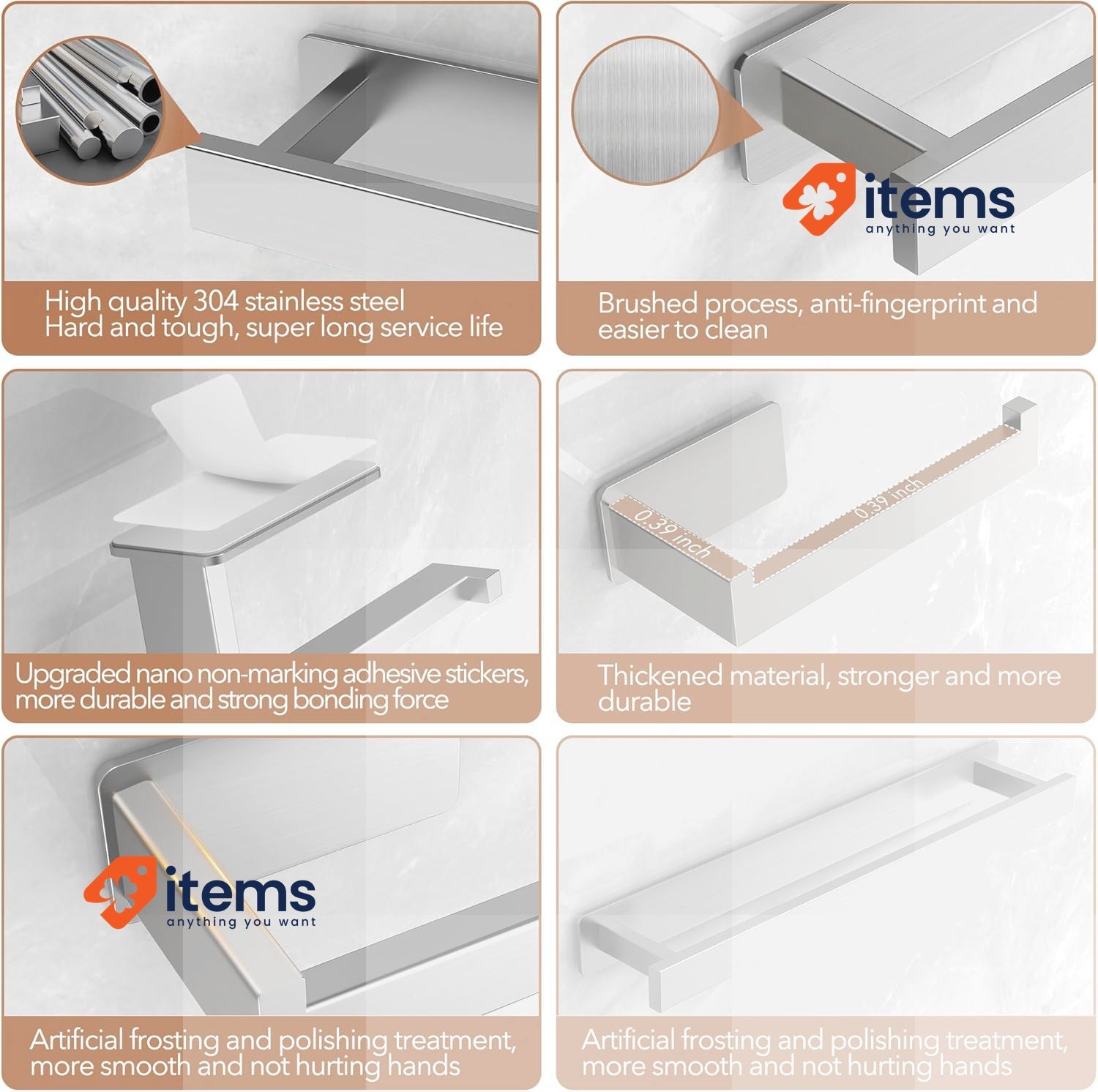 High quality 304 stainless steel
Hard and tough, super long service life

items
anything you want

Brushed process, anti-fingerprint and easier to clean

Upgraded nano non-marking adhesive stickers, more durable and strong bonding force

0.39 inch

0.39 inch

Thickened material, stronger and more durable

items
anything you want

Artificial frosting and polishing treatment, more smooth and not hurting hands

Artificial frosting and polishing treatment, more smooth and not hurting hands