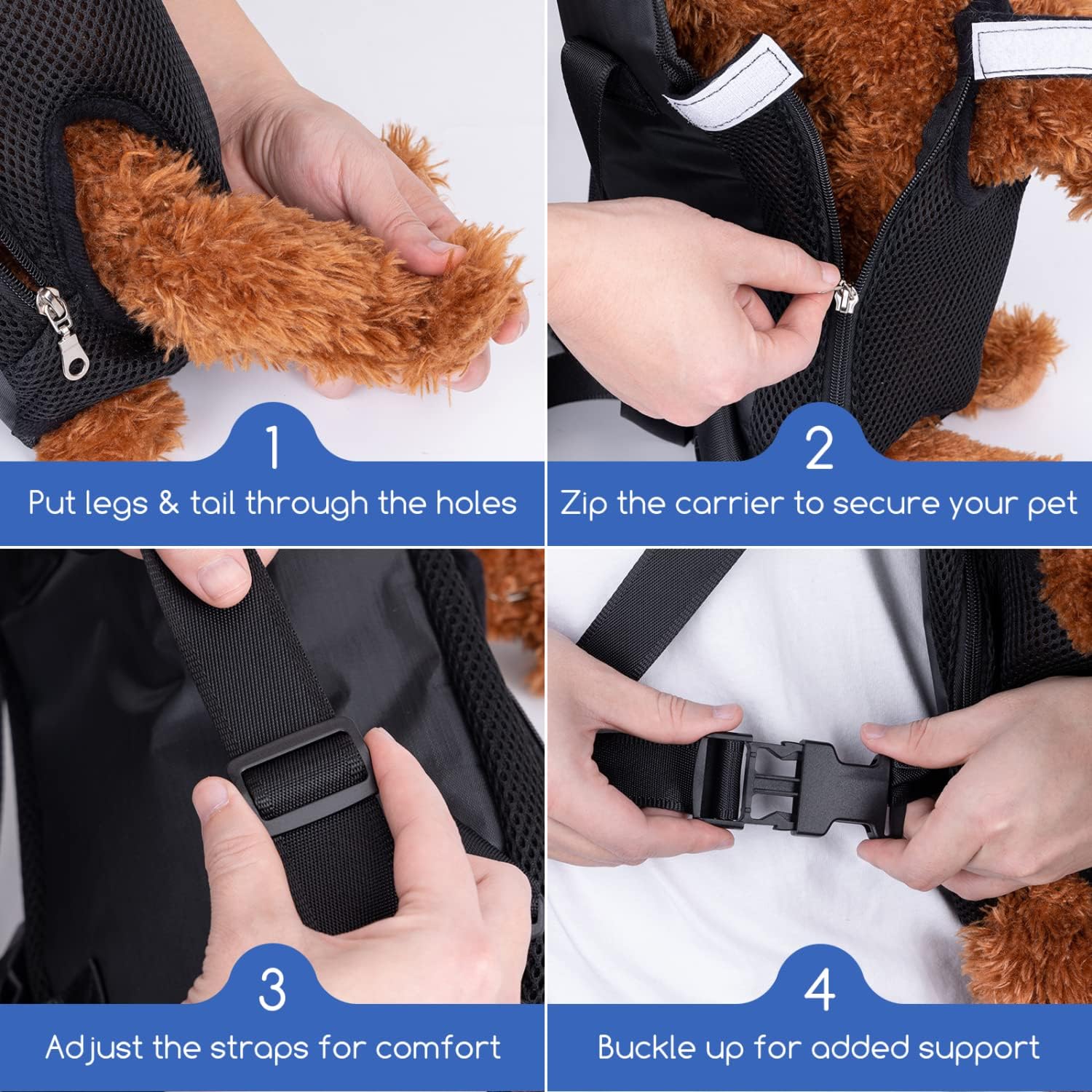 1
Put legs & tail through the holes

2
Zip the carrier to secure your pet

3
Adjust the straps for comfort

4
Buckle up for added support