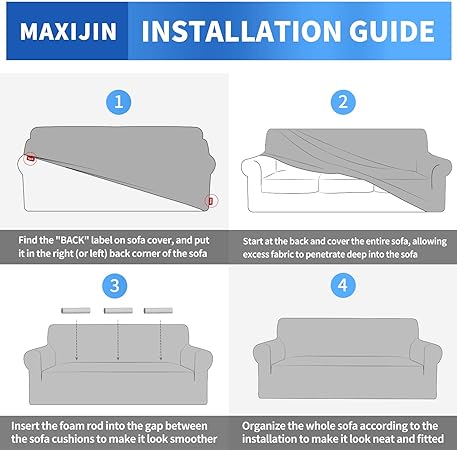 MAXIJIN INSTALLATION GUIDE

1

Find the "BACK" label on sofa cover, and put it in the right (or left) back corner of the sofa

2

Start at the back and cover the entire sofa, allowing excess fabric to penetrate deep into the sofa

3

Insert the foam rod into the gap between the sofa cushions to make it look smoother

4

Organize the whole sofa according to the installation to make it look neat and fitted