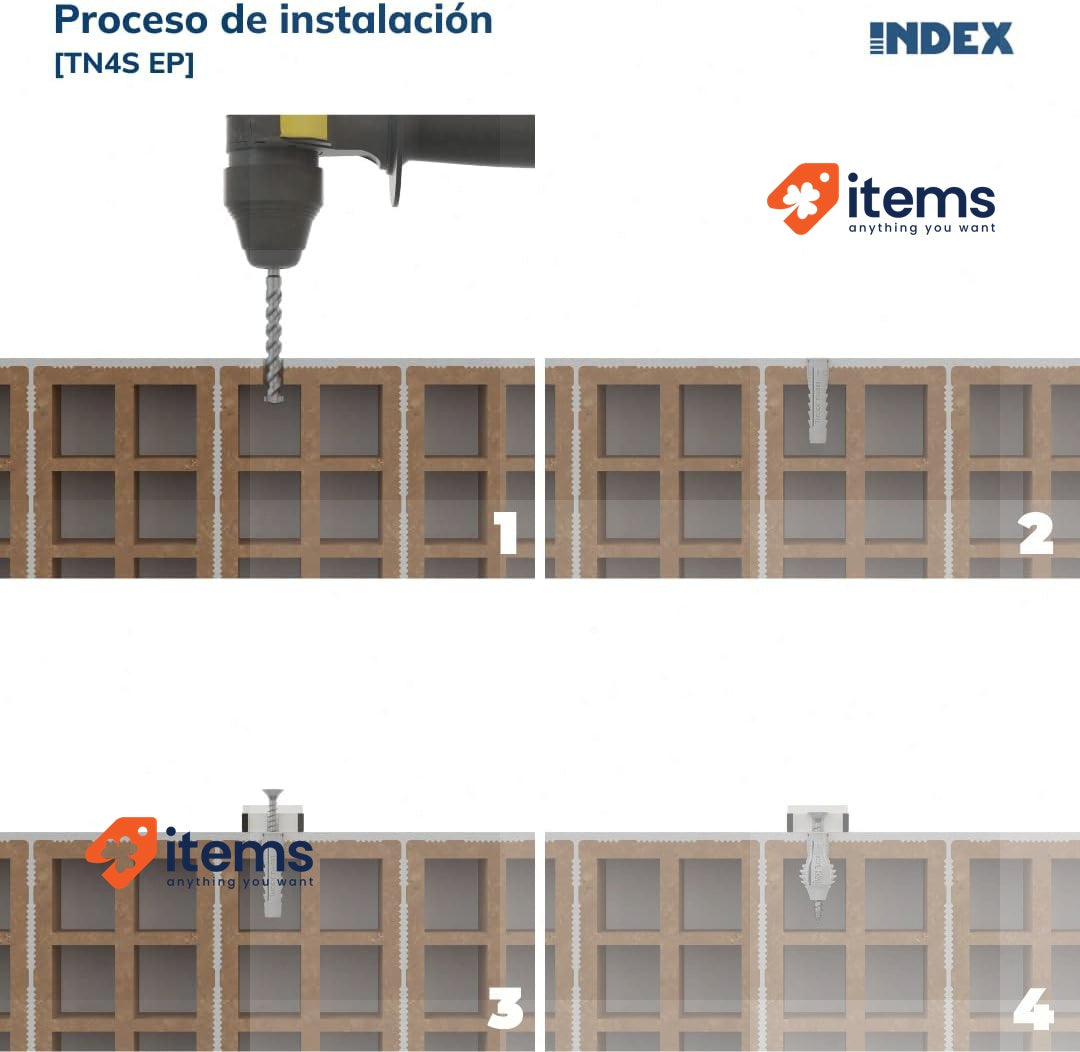 Proceso de instalación
[TN4S EP]

INDEX

items
anything you want

1

2

items
anything you want

3

4