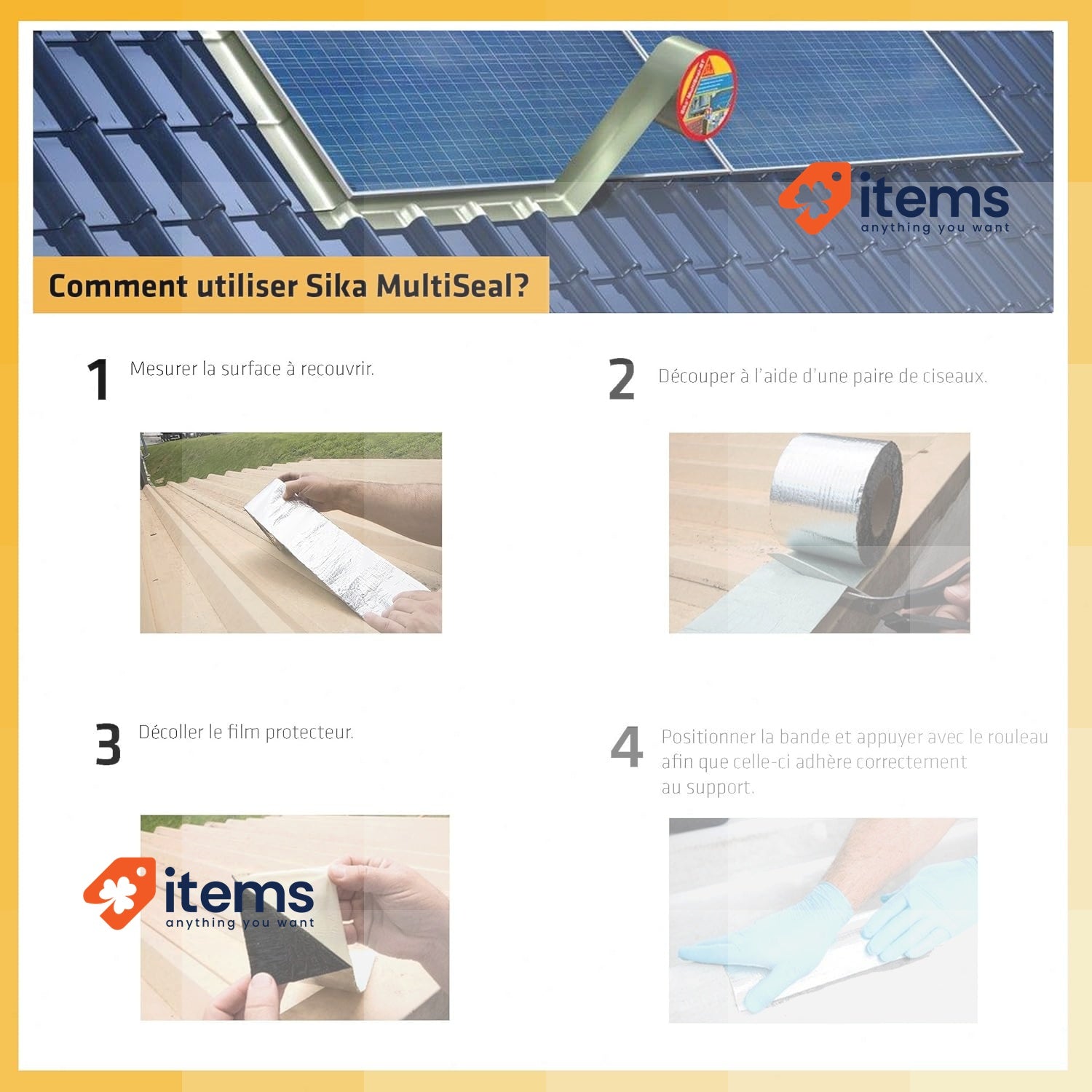 items
anything you want

Comment utiliser Sika MultiSeal?

1 Mesurer la surface à recouvrir.

2 Découper à l'aide d'une paire de ciseaux.

3 Décoller le film protecteur.

items
anything you want

4 Positionner la bande et appuyer avec le rouleau afin que celle-ci adhère correctement au support.