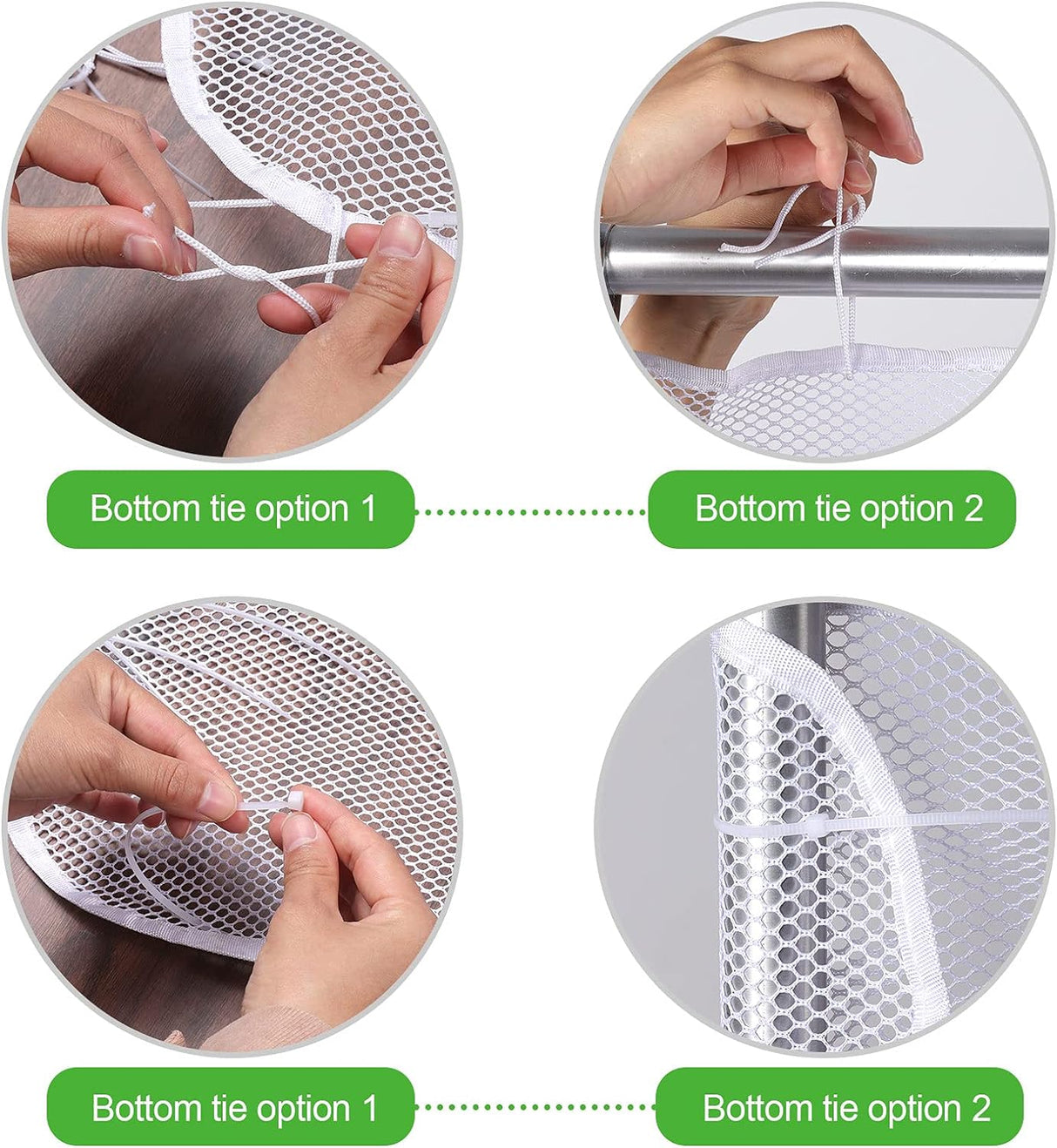 Bottom tie option 1

Bottom tie option 2

Bottom tie option 1

Bottom tie option 2