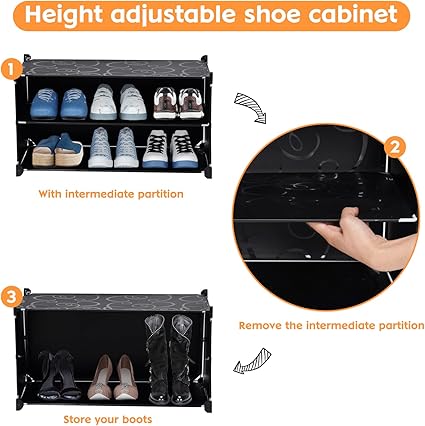 Height adjustable shoe cabinet

1

With intermediate partition

2

Remove the intermediate partition

3

Store your boots