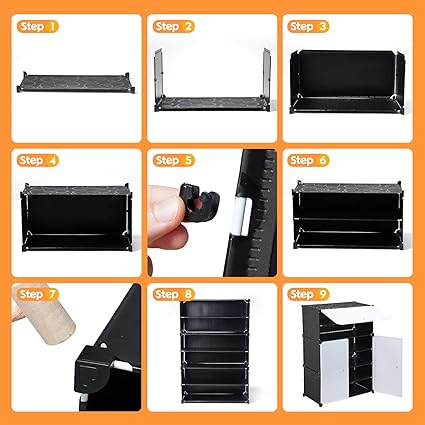 Step 1

Step 2

Step 3

Step 4

Step 5

Step 6

Step 7

Step 8

Step 9