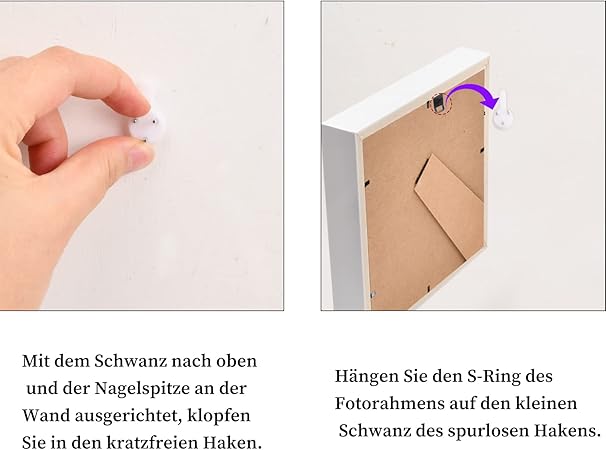 Mit dem Schwanz nach oben und der Nagelspitze an der Wand ausgerichtet, klopfen Sie in den kratzfreien Haken.

Hängen Sie den S-Ring des Fotorahmens auf den kleinen Schwanz des spurlosen Hakens.