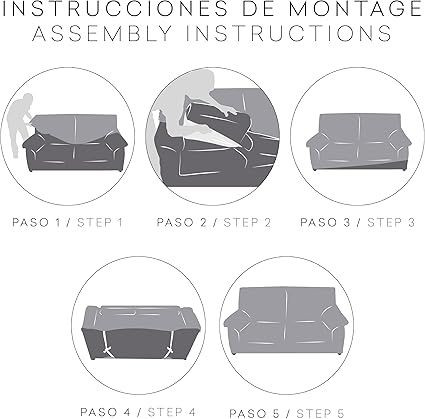 INSTRUCCIONES DE MONTAGE
ASSEMBLY INSTRUCTIONS

PASO 1 / STEP 1

PASO 2 / STEP 2

PASO 3 / STEP 3

PASO 4 / STEP 4

PASO 5 / STEP 5