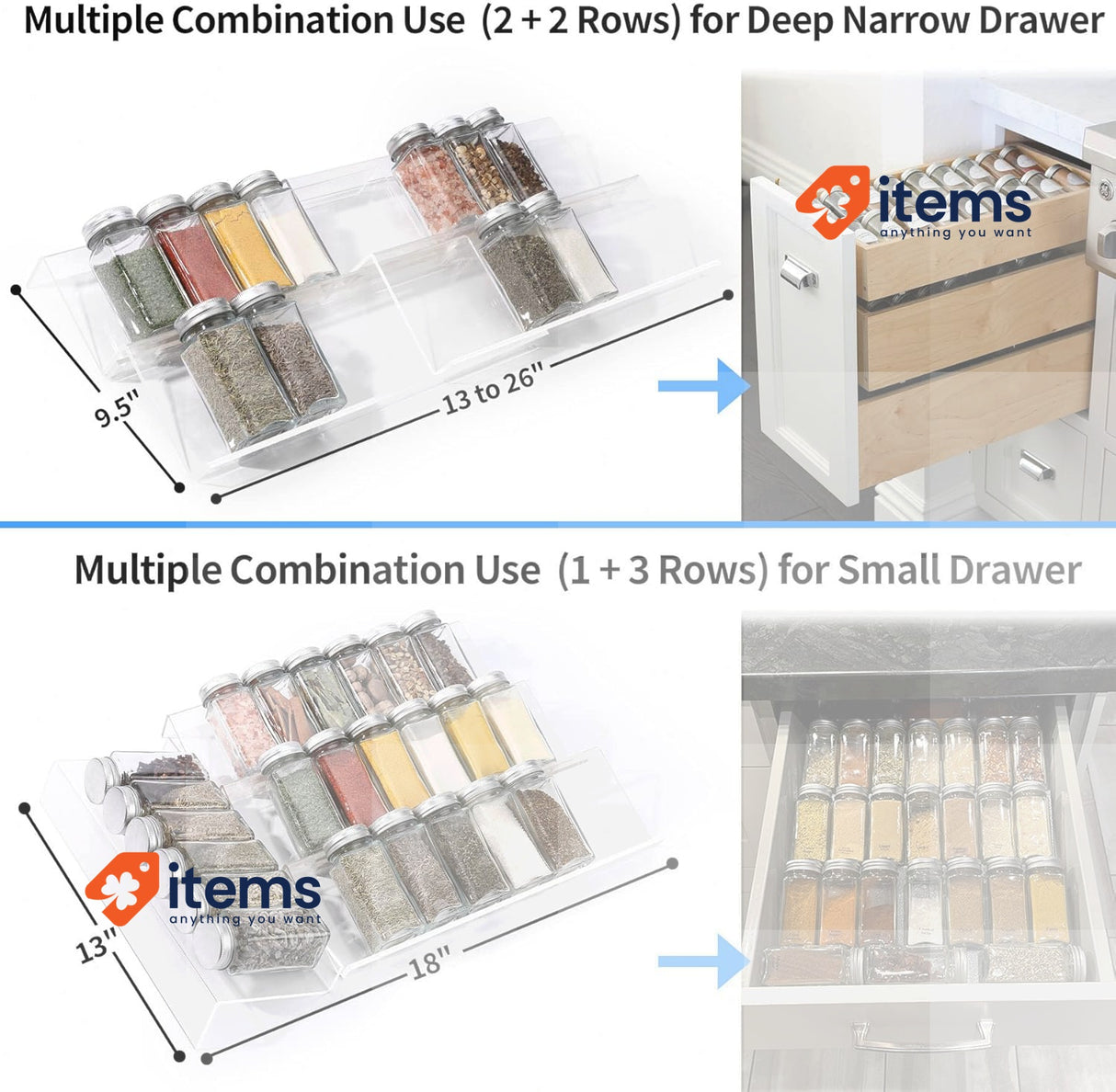 Multiple Combination Use (2 + 2 Rows) for Deep Narrow Drawer

9.5"

13 to 26"

items
anything you want

Multiple Combination Use (1 + 3 Rows) for Small Drawer

items
anything you want

13"

18"