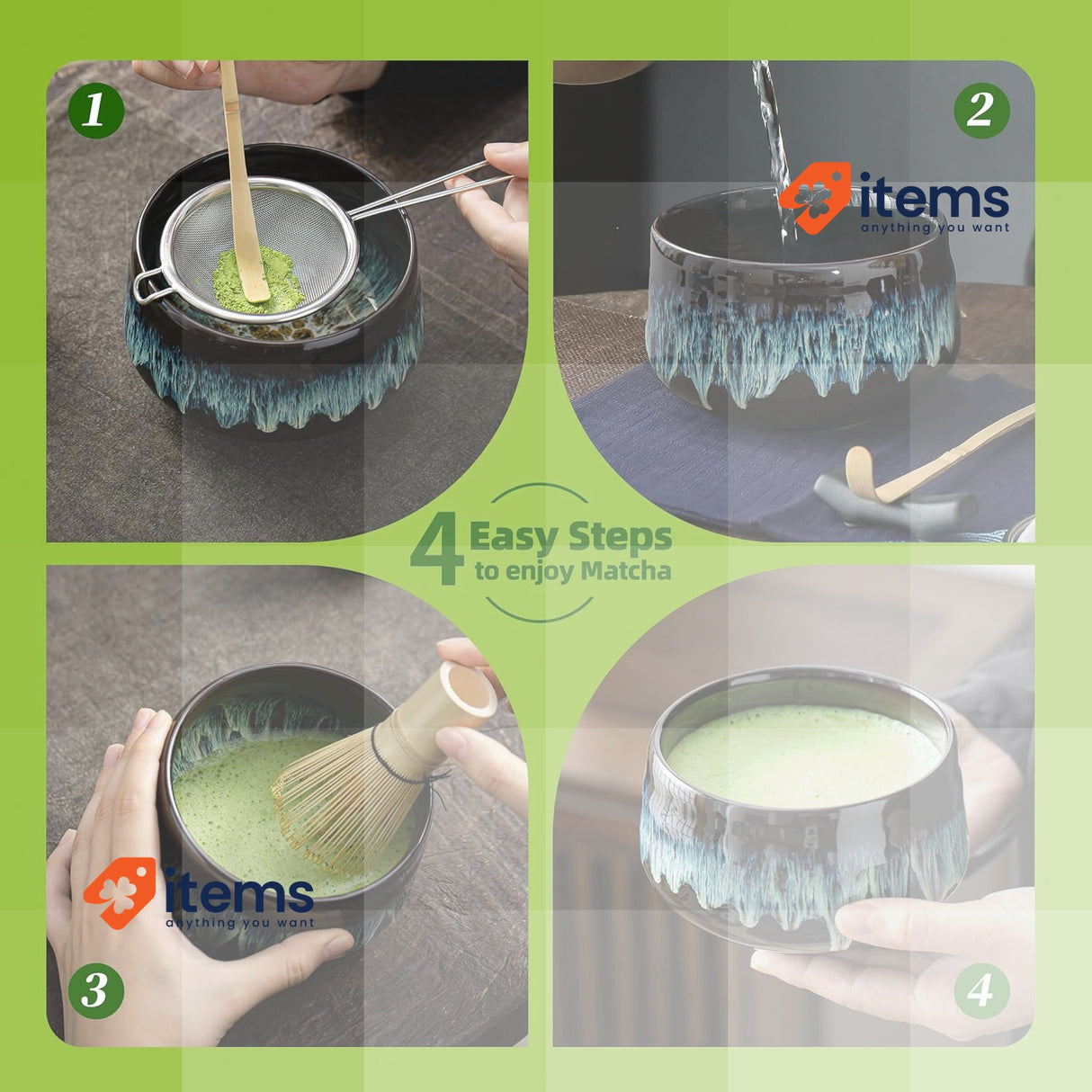 1

2

items
anything you want

4 Easy Steps
to enjoy Matcha

items
anything you want

3

4