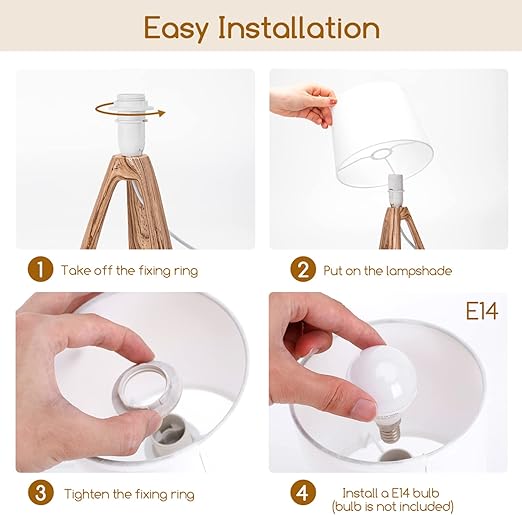 Easy Installation

1 Take off the fixing ring

2 Put on the lampshade

E14

3 Tighten the fixing ring

4 Install a E14 bulb (bulb is not included)