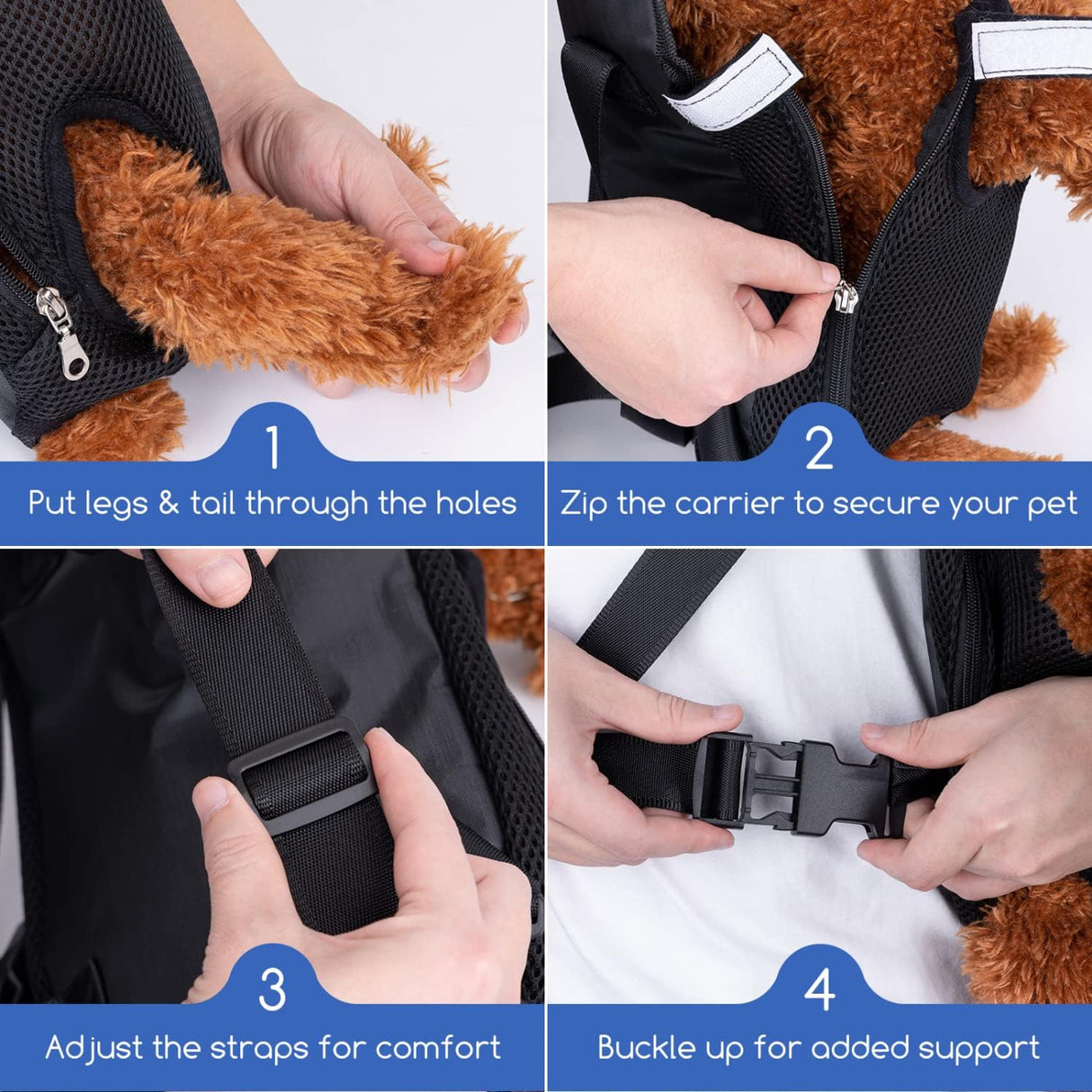 1
Put legs & tail through the holes

2
Zip the carrier to secure your pet

3
Adjust the straps for comfort

4
Buckle up for added support