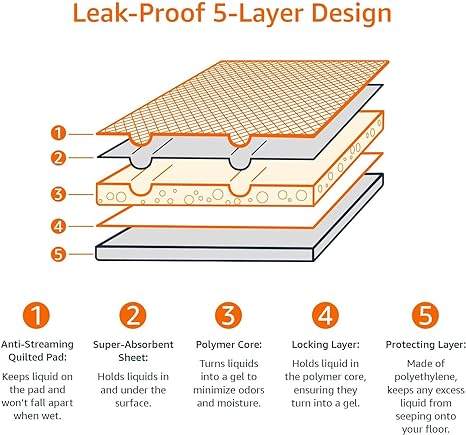 Leak-Proof 5-Layer Design

1
2
3
4
5

1
Anti-Streaming Quilted Pad:
Keeps liquid on the pad and won't fall apart when wet.

2
Super-Absorbent Sheet:
Holds liquids in and under the surface.

3
Polymer Core:
Turns liquids into a gel to minimize odors and moisture.

4
Locking Layer:
Holds liquid in the polymer core, ensuring they turn into a gel.

5
Protecting Layer:
Made of polyethylene, keeps any excess liquid from seeping onto your floor.